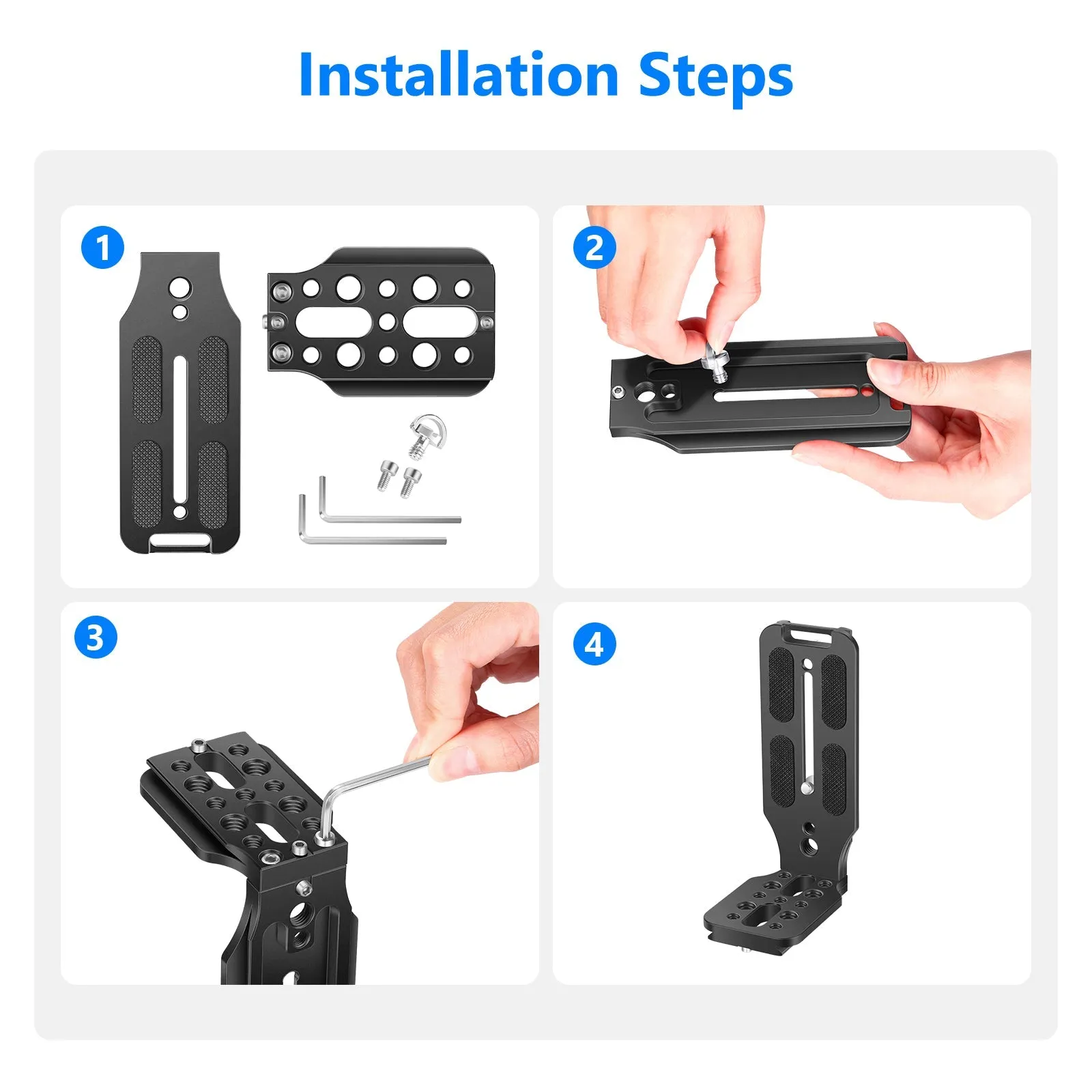 Installation Steps

1

2

3

4